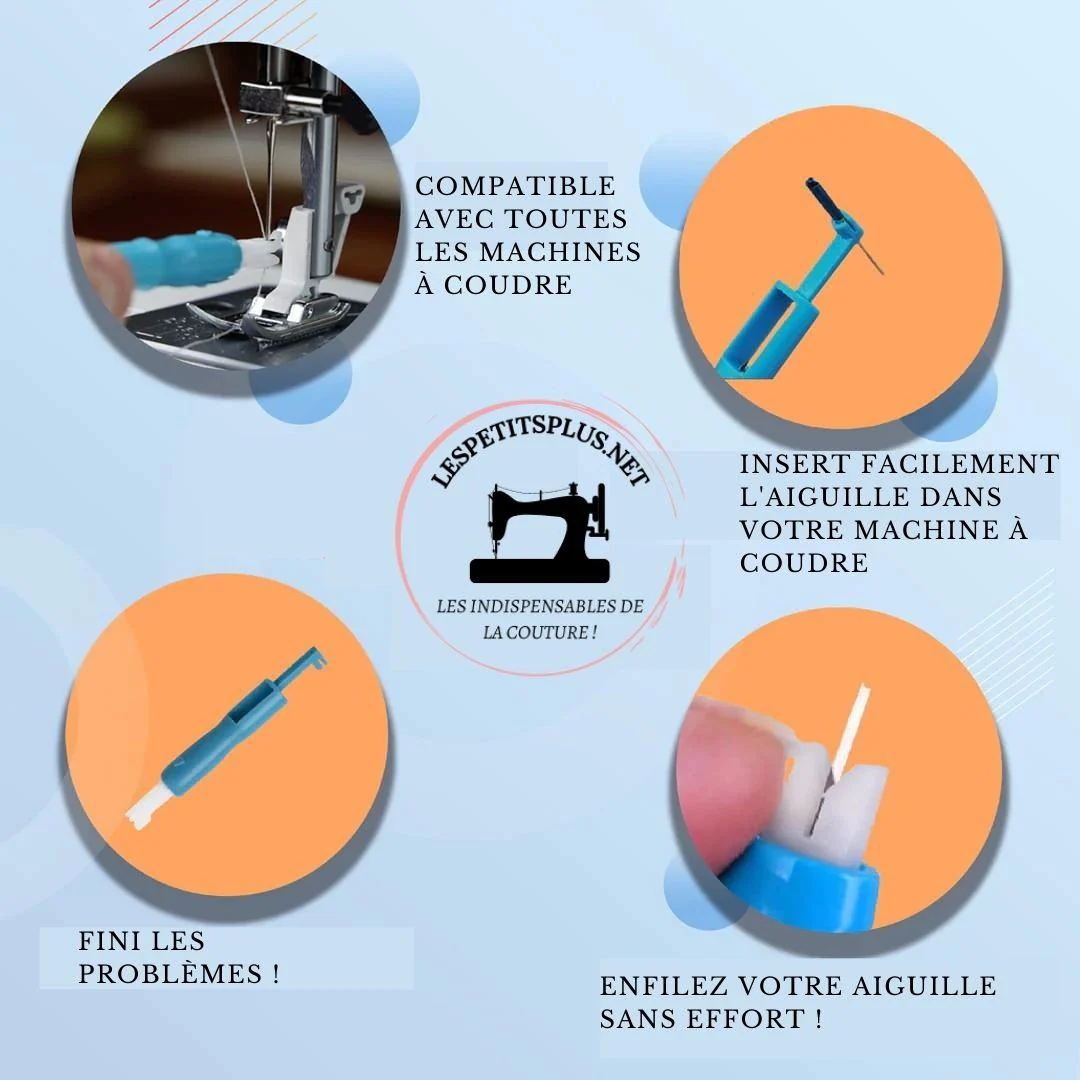 COMPATIBLE AVEC TOUTES LES MACHINES À COUDRE

INSERT FACILEMENT L'AIGUILLE DANS VOTRE MACHINE À COUDRE

LESPETITSPLUS.NET

LES INDISPENSABLES DE LA COUTURE !

FINI LES PROBLÈMES !

ENFILEZ VOTRE AIGUILLE SANS EFFORT !